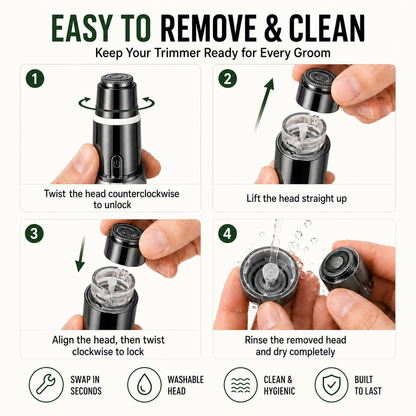 EASY TO REMOVE & CLEAN
Keep Your Trimmer Ready for Every Groom

1
Twist the head counterclockwise to unlock

2
Lift the head straight up

3
Align the head, then twist clockwise to lock

4
Rinse the removed head and dry completely

SWAP IN SECONDS

WASHABLE HEAD

CLEAN & HYGIENIC

BUILT TO LAST